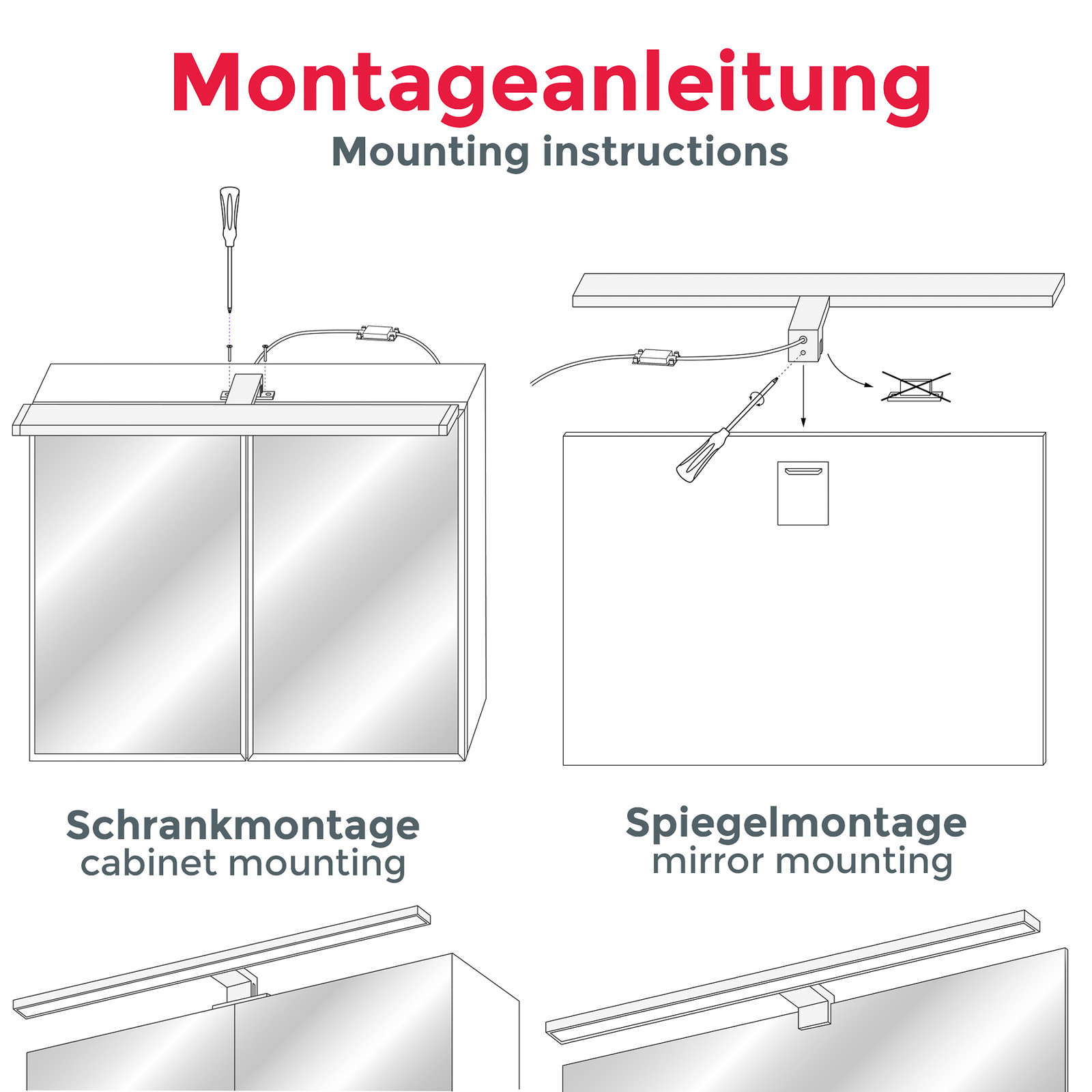 Montageanleitung
Mounting instructions

Schrankmontage
cabinet mounting

Spiegelmontage
mirror mounting