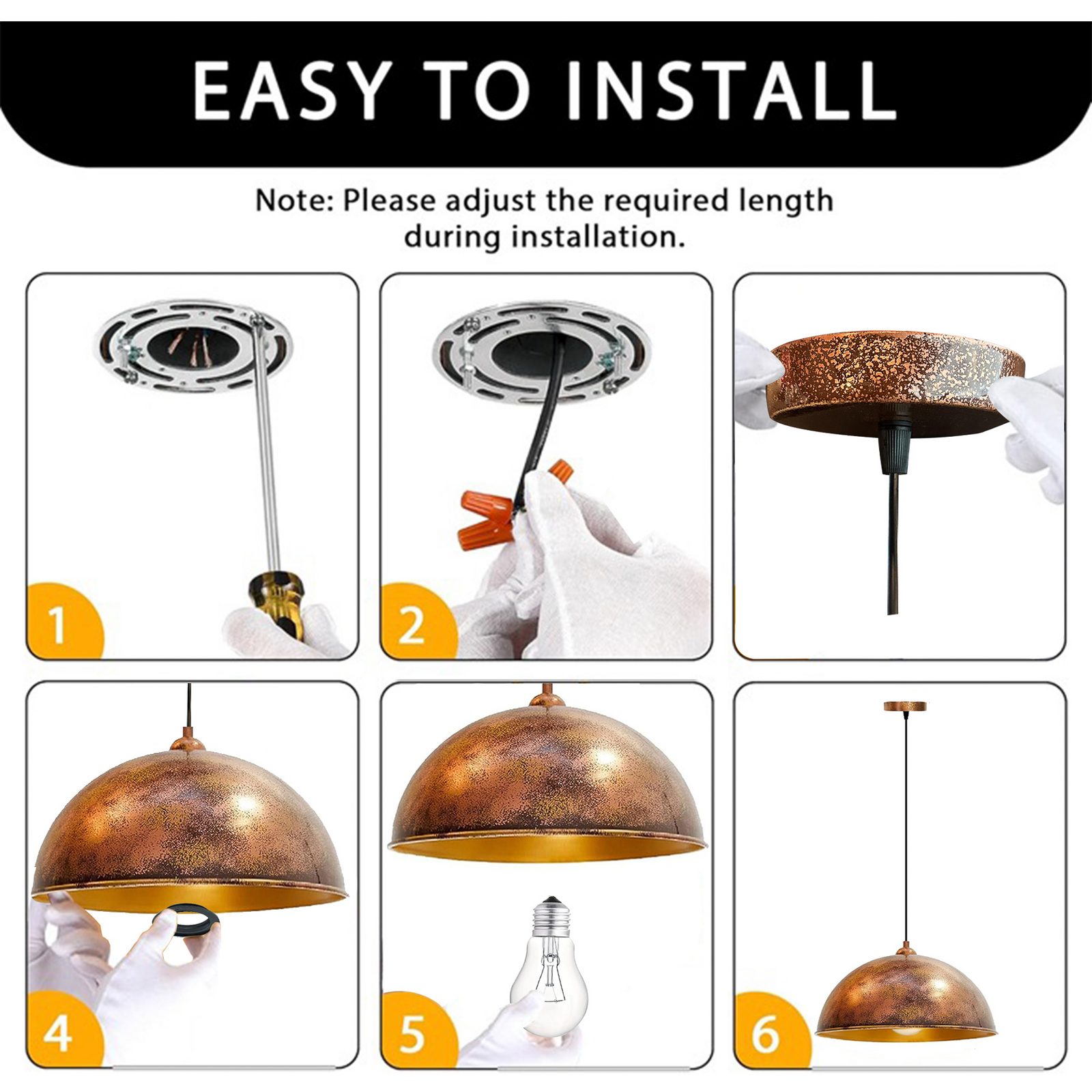 EASY TO INSTALL

Note: Please adjust the required length during installation.

1

2

4

5

6