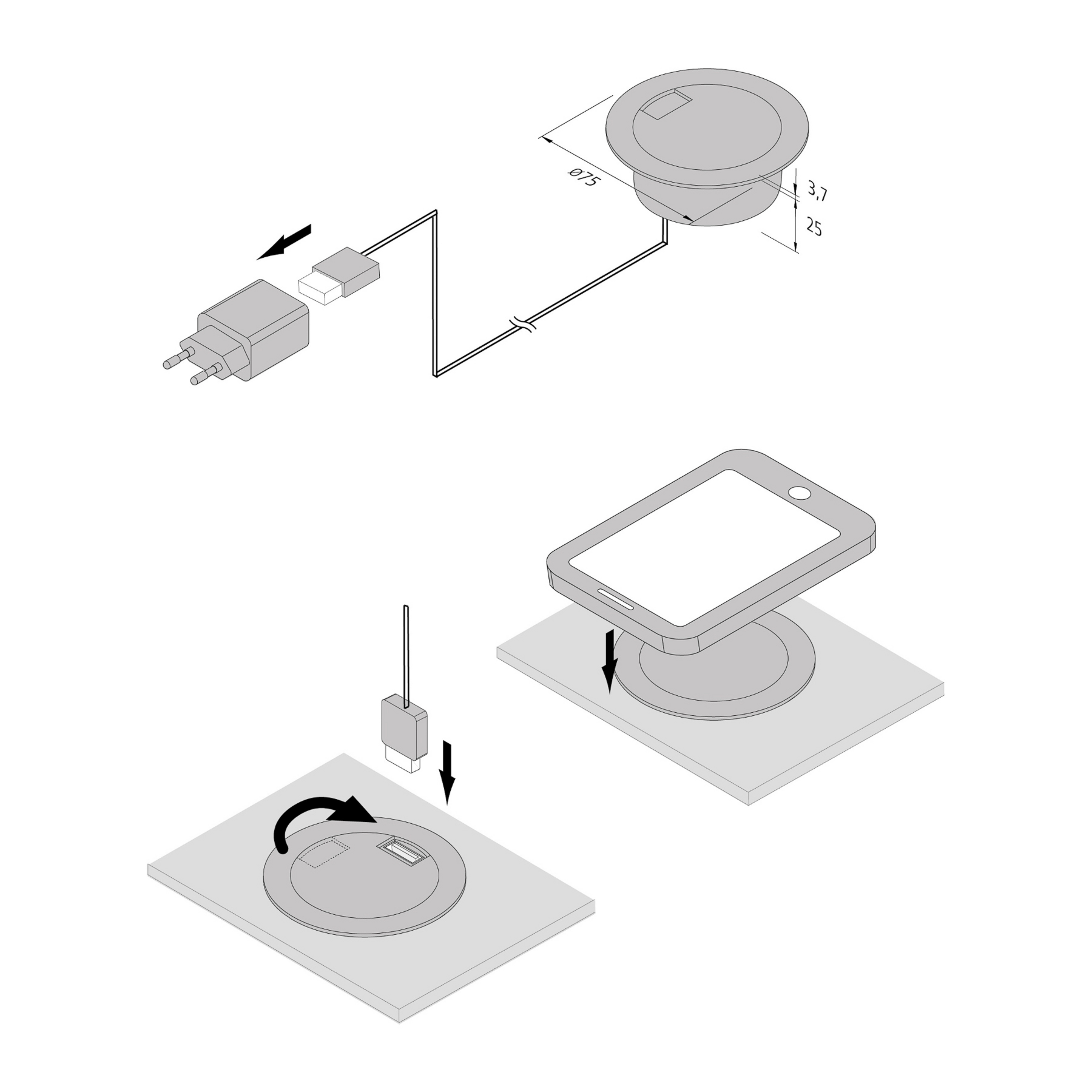 ø75
3,7
25