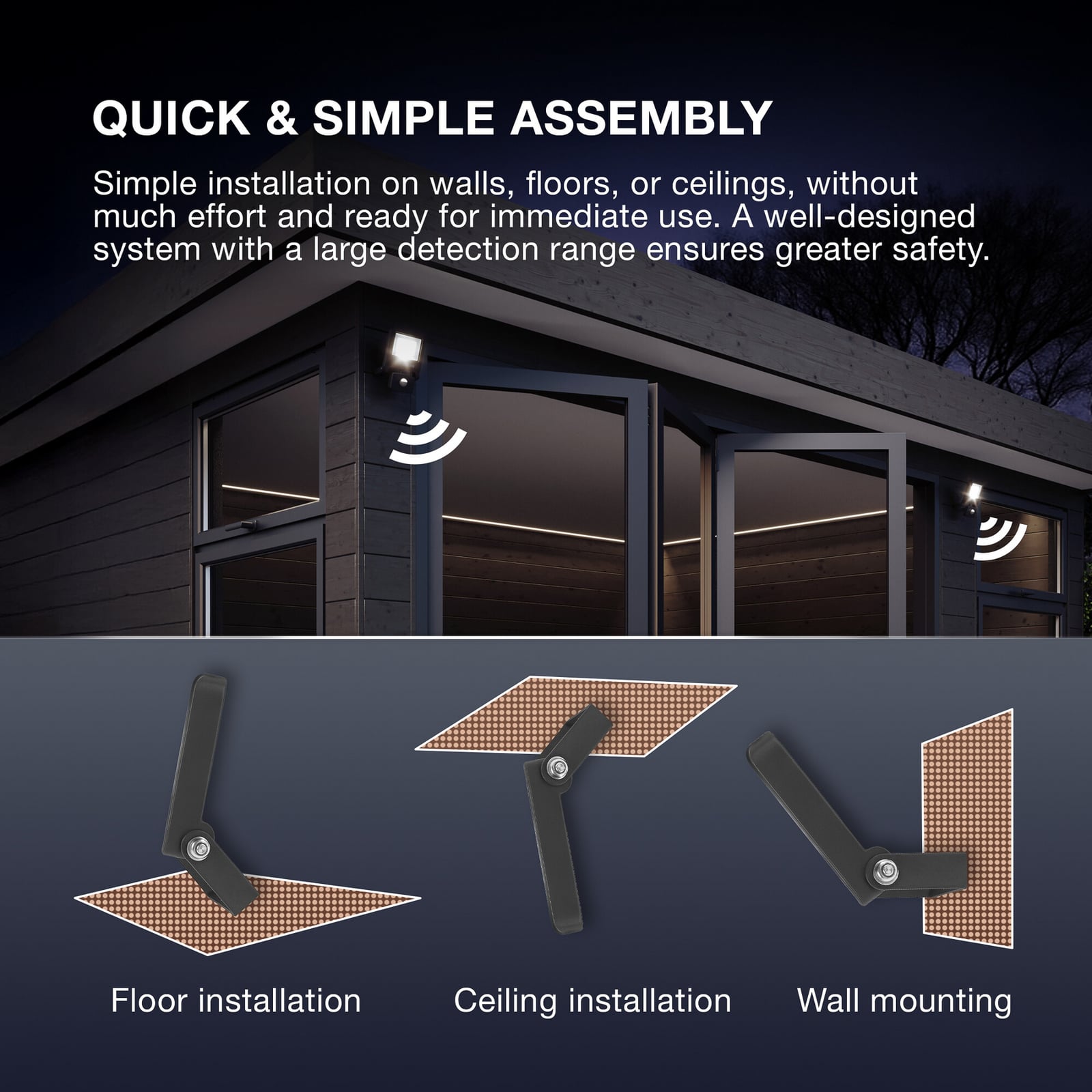 QUICK & SIMPLE ASSEMBLY

Simple installation on walls, floors, or ceilings, without much effort and ready for immediate use. A well-designed system with a large detection range ensures greater safety.

Floor installation

Ceiling installation

Wall mounting