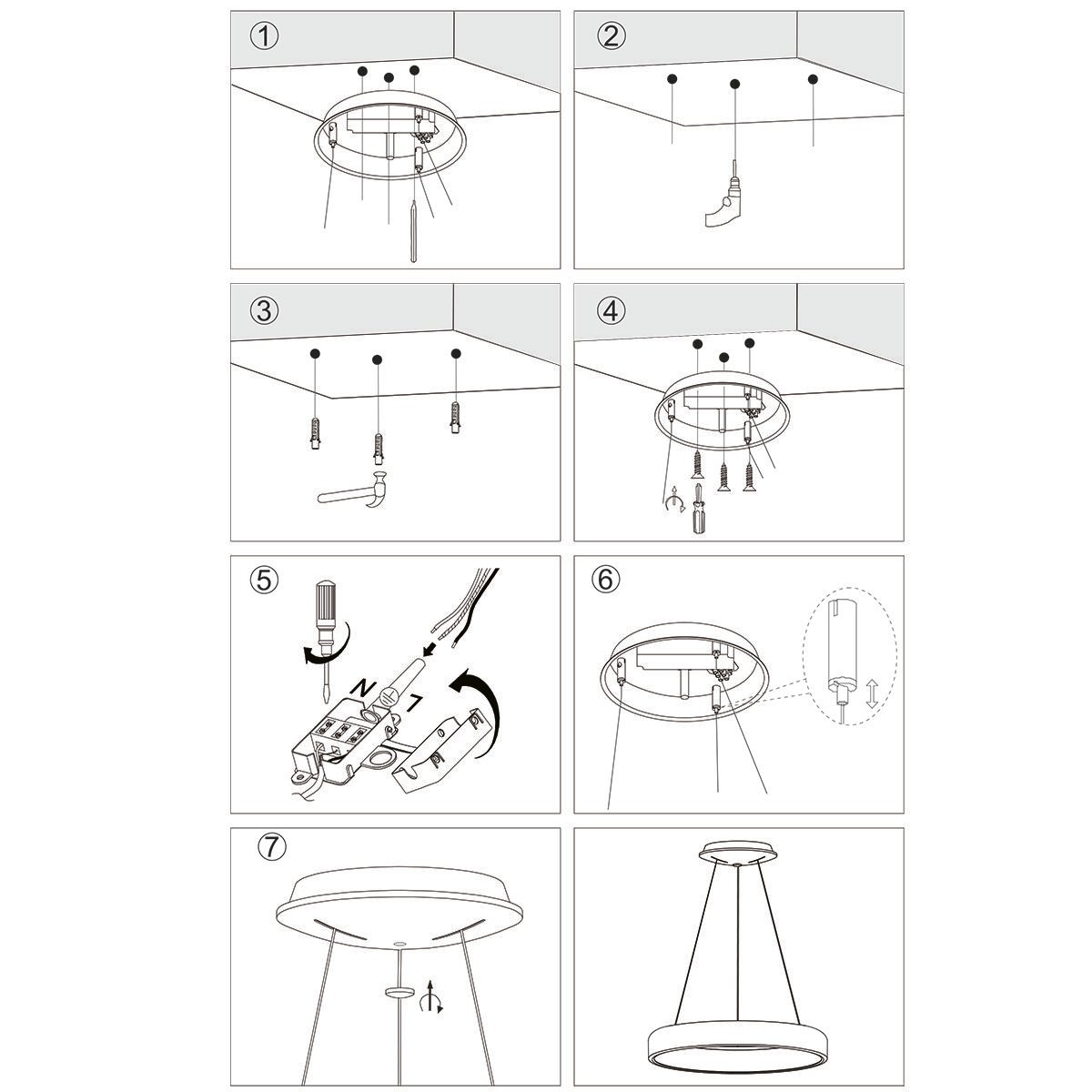 ①

②

③

④

⑤

N

L

⑥

⑦