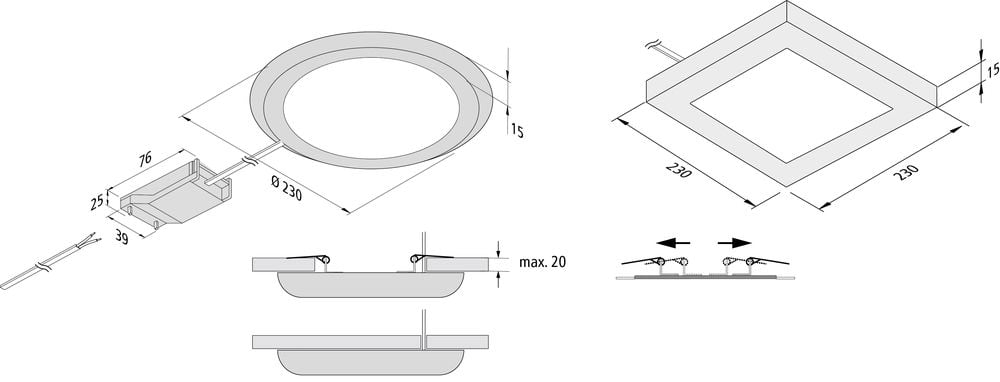 76
25
39
Ø 230
15
max. 20
15
230
230