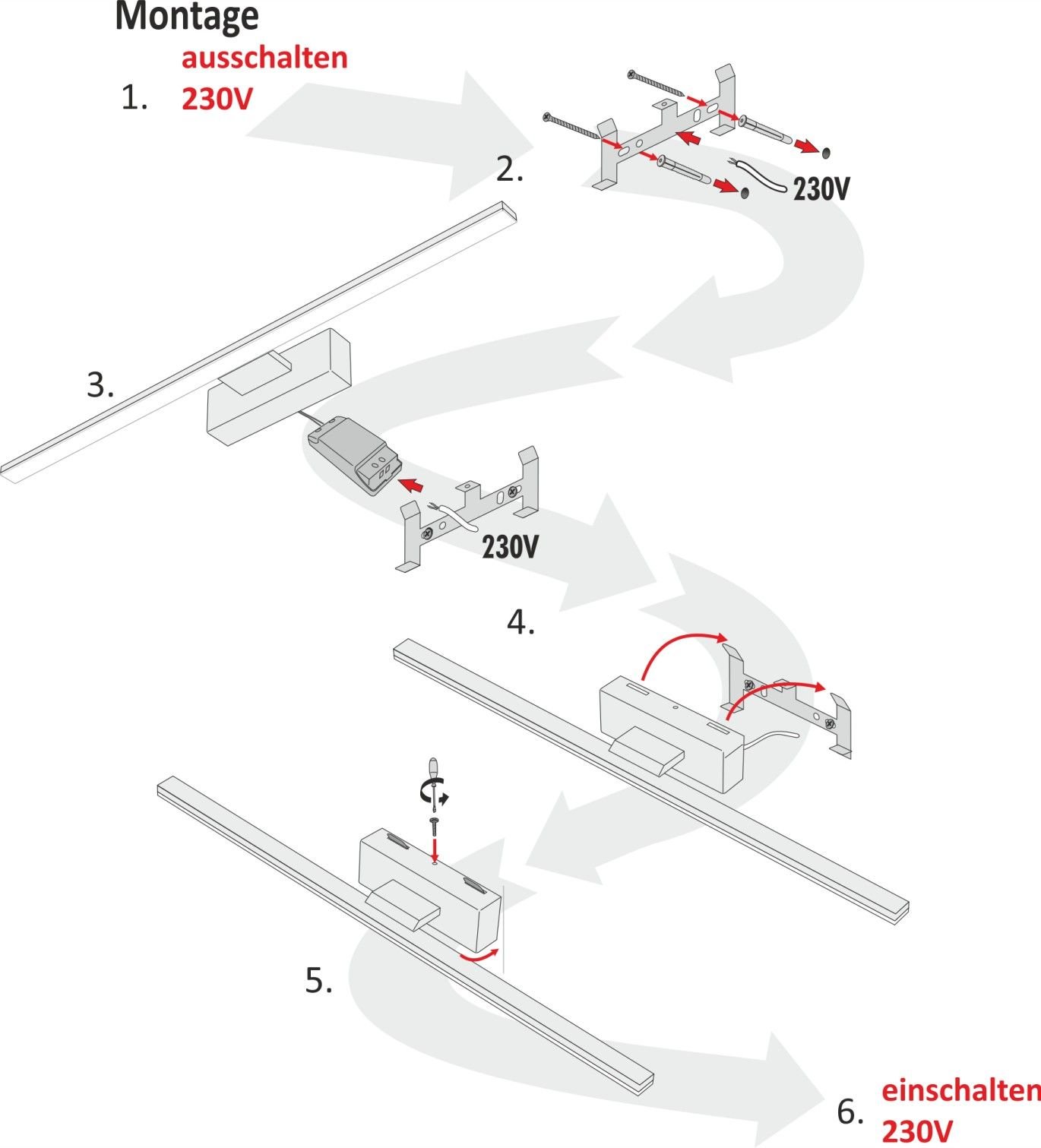 Montage

1. ausschalten
230V

2.

230V

3.

230V

4.

5.

6. einschalten
230V